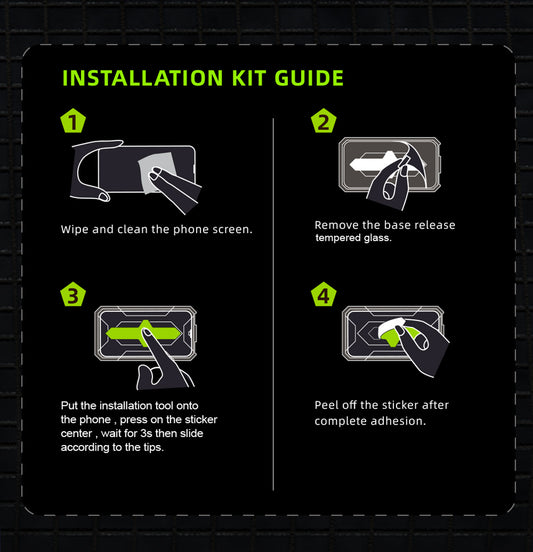 INSTALLATION KIT GUIDE

1

Wipe and clean the phone screen.

2

Remove the base release tempered glass.

3

Put the installation tool onto the phone , press on the sticker center , wait for 3s then slide according to the tips.

4

Peel off the sticker after complete adhesion.